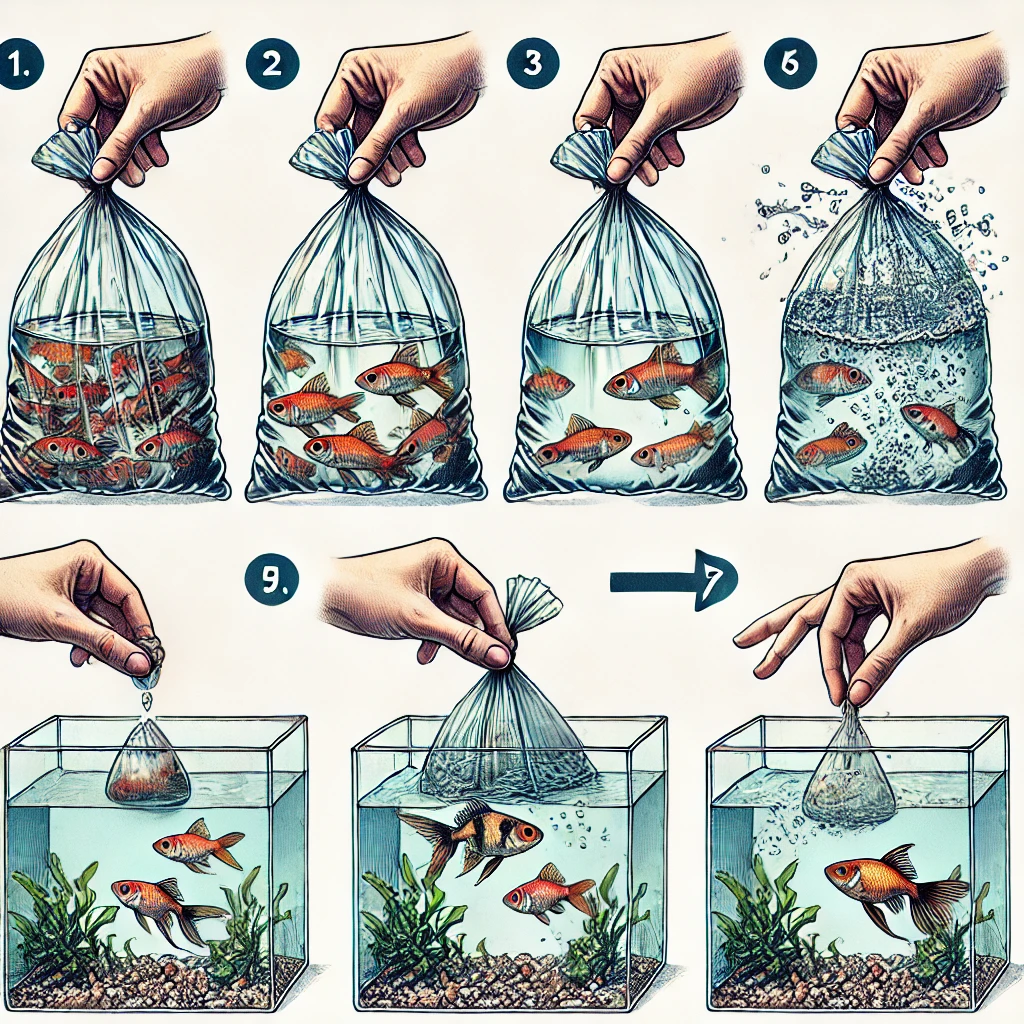 1.

2

3

6

9.

7